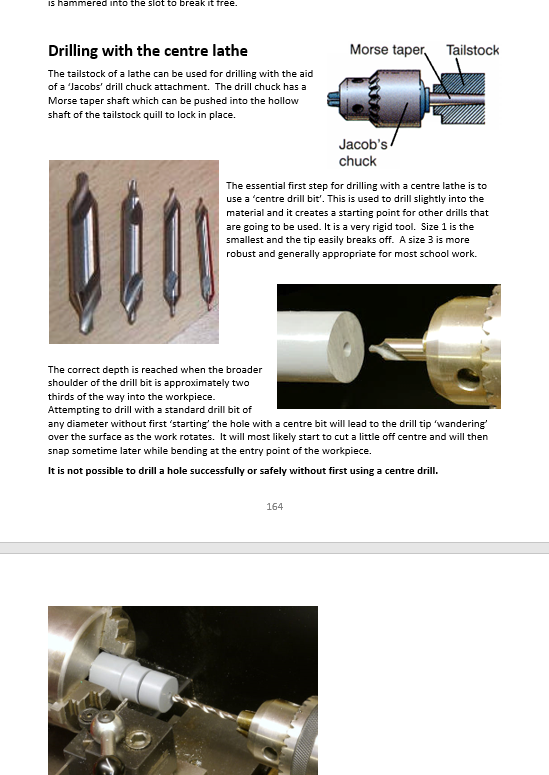 is hammered into the slot to break it free.

Drilling with the centre lathe

The tailstock of a lathe can be used for drilling with the aid of a 'Jacobs' drill chuck attachment. The drill chuck has a Morse taper shaft which can be pushed into the hollow shaft of the tailstock quill to lock in place.

Morse taper

Tailstock

Jacob's chuck

The essential first step for drilling with a centre lathe is to use a 'centre drill bit'. This is used to drill slightly into the material and it creates a starting point for other drills that are going to be used. It is a very rigid tool. Size 1 is the smallest and the tip easily breaks off. A size 3 is more robust and generally appropriate for most school work.

The correct depth is reached when the broader shoulder of the drill bit is approximately two thirds of the way into the workpiece.
Attempting to drill with a standard drill bit of any diameter without first 'starting' the hole with a centre bit will lead to the drill tip 'wandering' over the surface as the work rotates. It will most likely start to cut a little off centre and will then snap sometime later while bending at the entry point of the workpiece.

It is not possible to drill a hole successfully or safely without first using a centre drill.

164